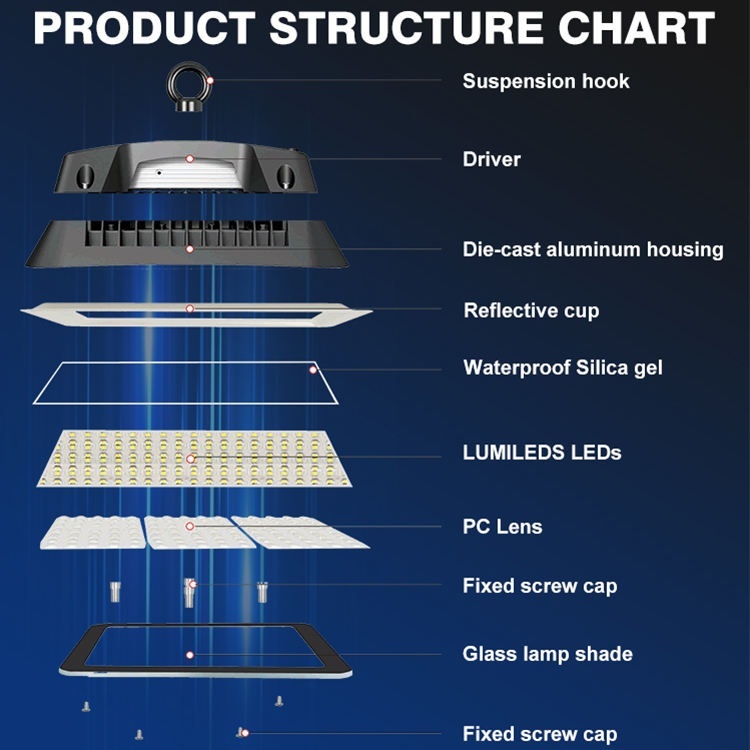 PRODUCT STRUCTURE CHART

Suspension hook

Driver

Die-cast aluminum housing

Reflective cup

Waterproof Silica gel

LUMILEDS LEDs

PC Lens

Fixed screw cap

Glass lamp shade

Fixed screw cap